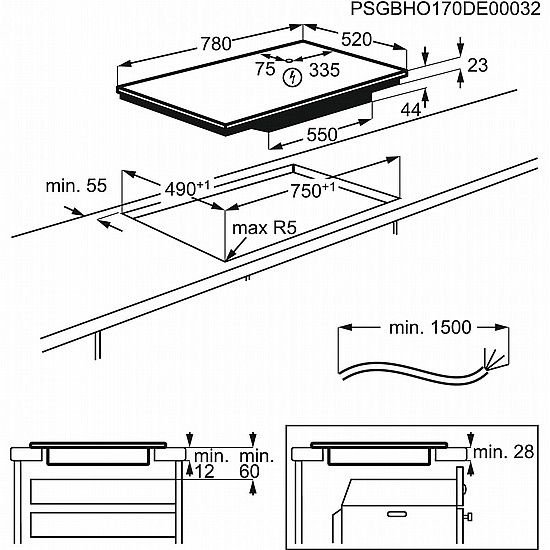 PSGBHO170DE00032

780

520

75

335

23

44

550

min. 55

$490^{+1}$

$750^{+1}$

max R5

min. 1500

min. 12

min. 60

min. 28